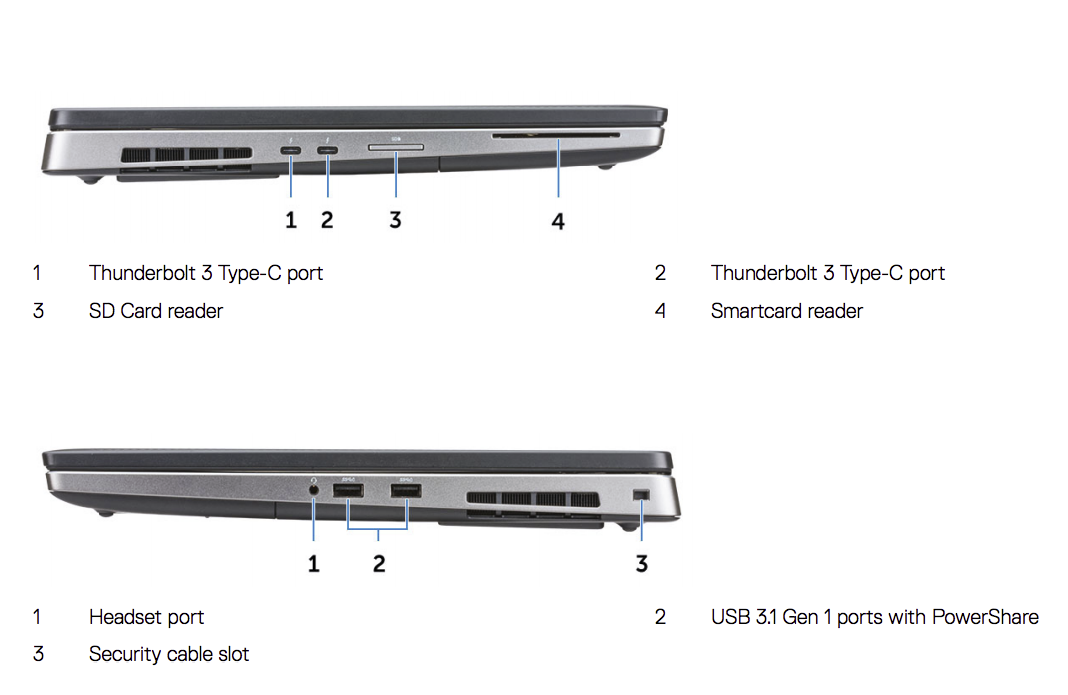 1 2 3 4

1 Thunderbolt 3 Type-C port
2 Thunderbolt 3 Type-C port
3 SD Card reader
4 Smartcard reader

1 2 3

1 Headset port
2 USB 3.1 Gen 1 ports with PowerShare
3 Security cable slot