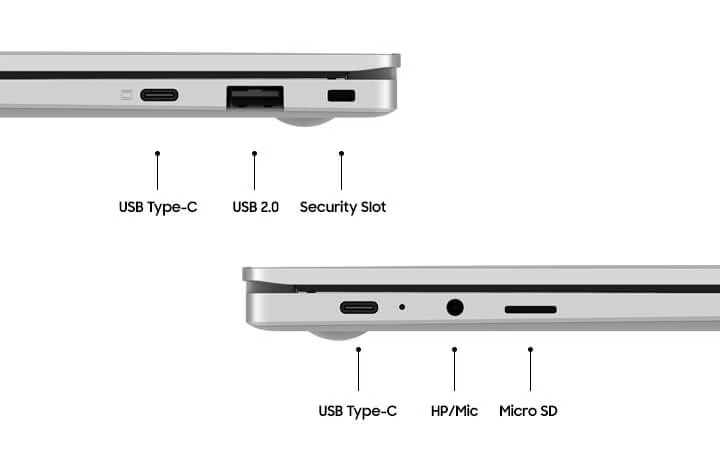 USB Type-C
USB 2.0
Security Slot

USB Type-C
HP/Mic
Micro SD