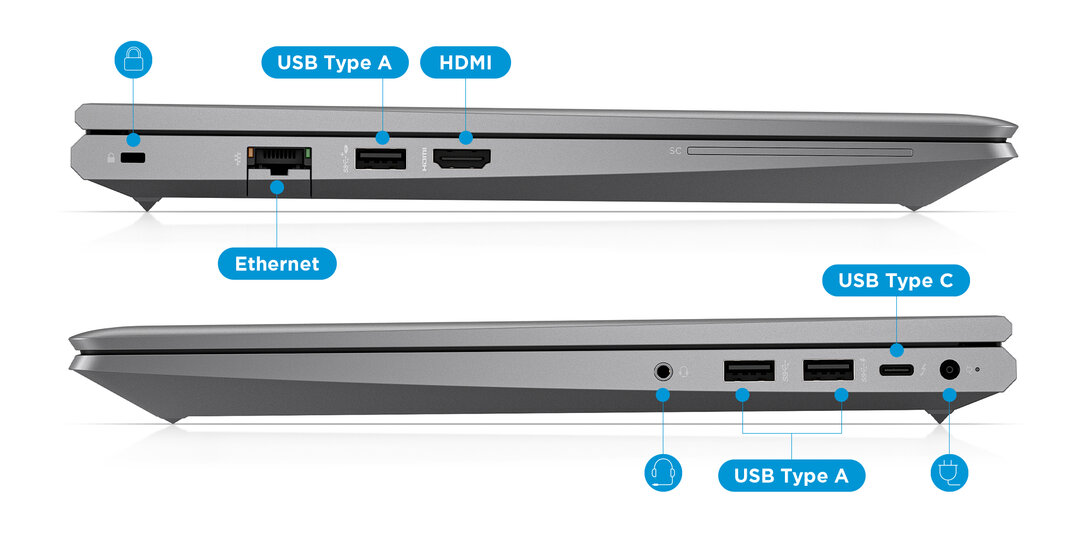 USB Type A

HDMI

SC

Ethernet

USB Type C

USB Type A