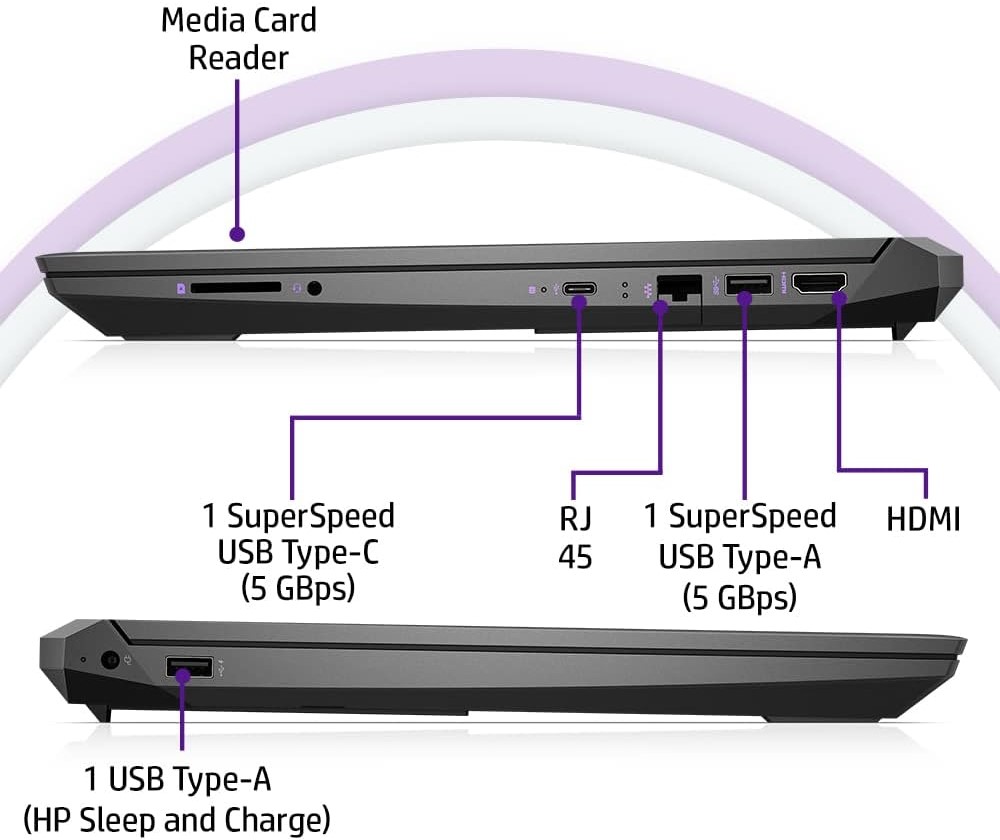 Media Card Reader

1 SuperSpeed USB Type-C (5 GBps)

RJ 45

1 SuperSpeed USB Type-A (5 GBps)

HDMI

1 USB Type-A (HP Sleep and Charge)